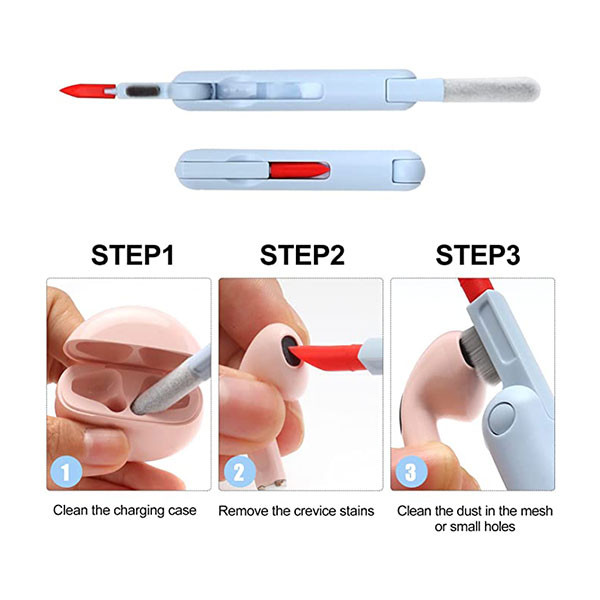 STEP1

1

Clean the charging case

STEP2

2

Remove the crevice stains

STEP3

3

Clean the dust in the mesh or small holes