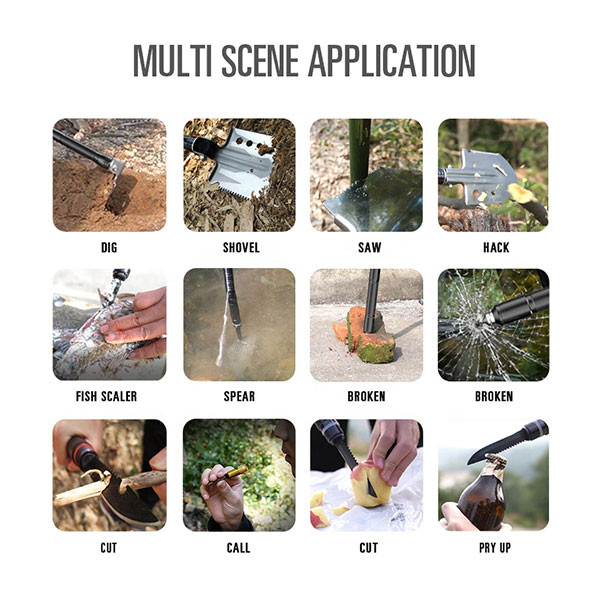 MULTI SCENE APPLICATION

DIG

SHOVEL

SAW

HACK

FISH SCALER

SPEAR

BROKEN

BROKEN

CUT

CALL

CUT

PRY UP