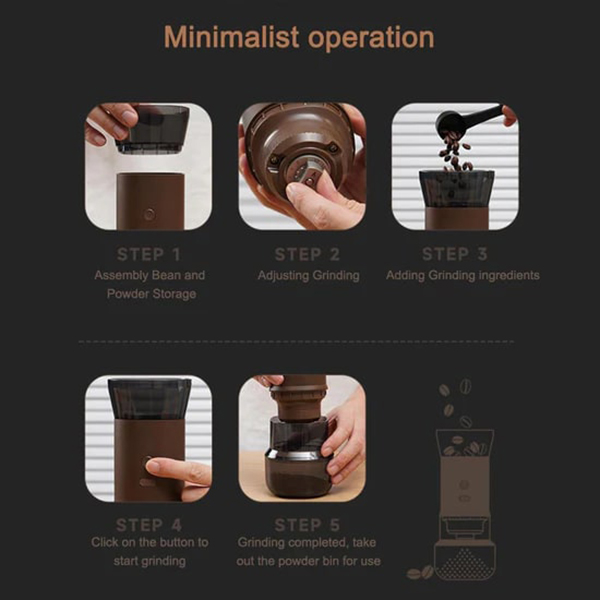 Minimalist operation

STEP 1
Assembly Bean and Powder Storage

STEP 2
Adjusting Grinding

STEP 3
Adding Grinding ingredients

STEP 4
Click on the button to start grinding

STEP 5
Grinding completed, take out the powder bin for use